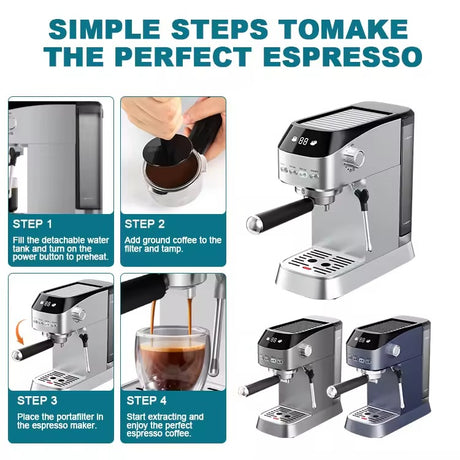 SIMPLE STEPS TOMAKE THE PERFECT ESPRESSO

STEP 1
Fill the detachable water tank and turn on the power button to preheat.

STEP 2
Add ground coffee to the filter and tamp.

STEP 3
Place the portafilter in the espresso maker.

STEP 4
Start extracting and enjoy the perfect espresso coffee.